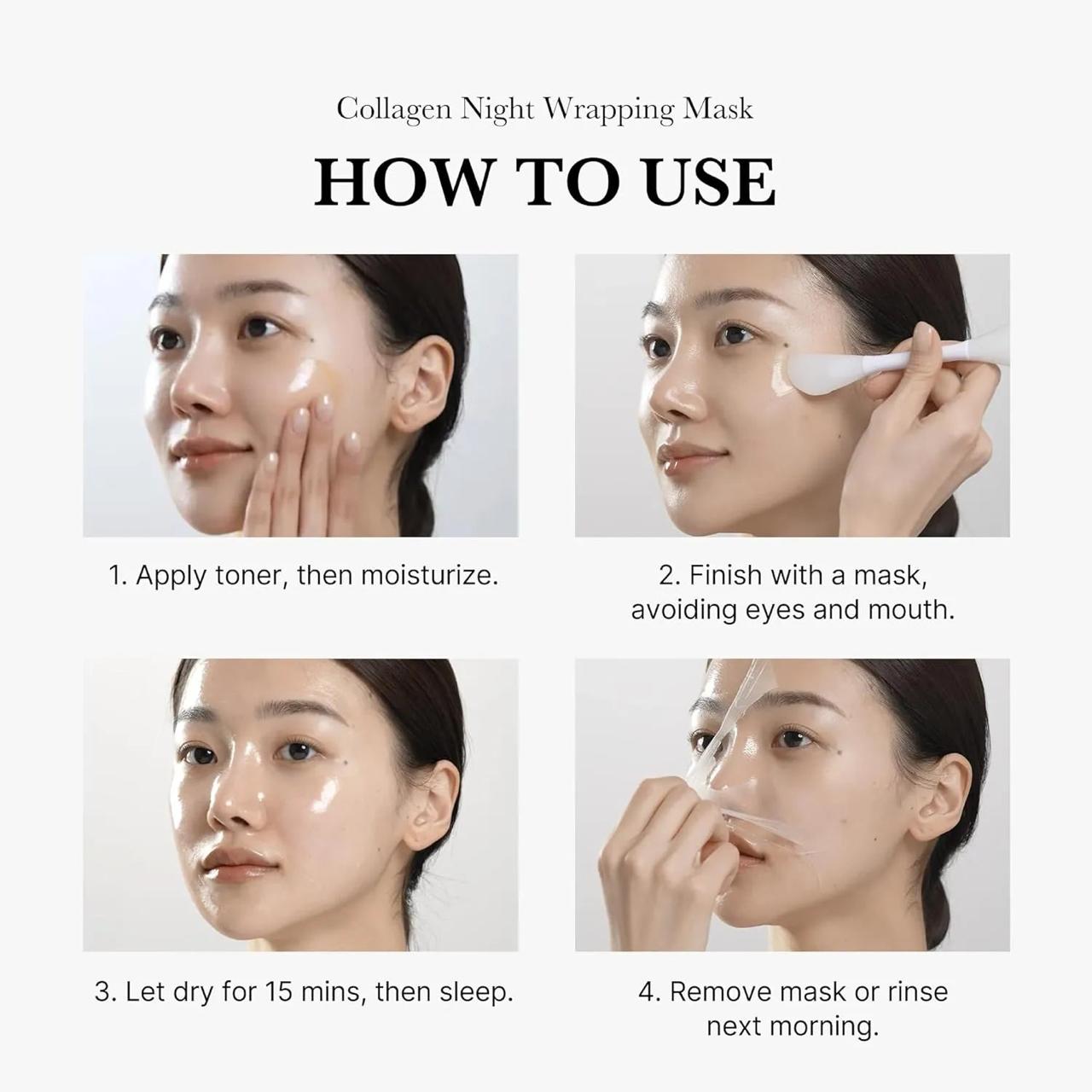 Collagen Night Wrapping Mask

HOW TO USE

1. Apply toner, then moisturize.

2. Finish with a mask, avoiding eyes and mouth.

3. Let dry for 15 mins, then sleep.

4. Remove mask or rinse next morning.