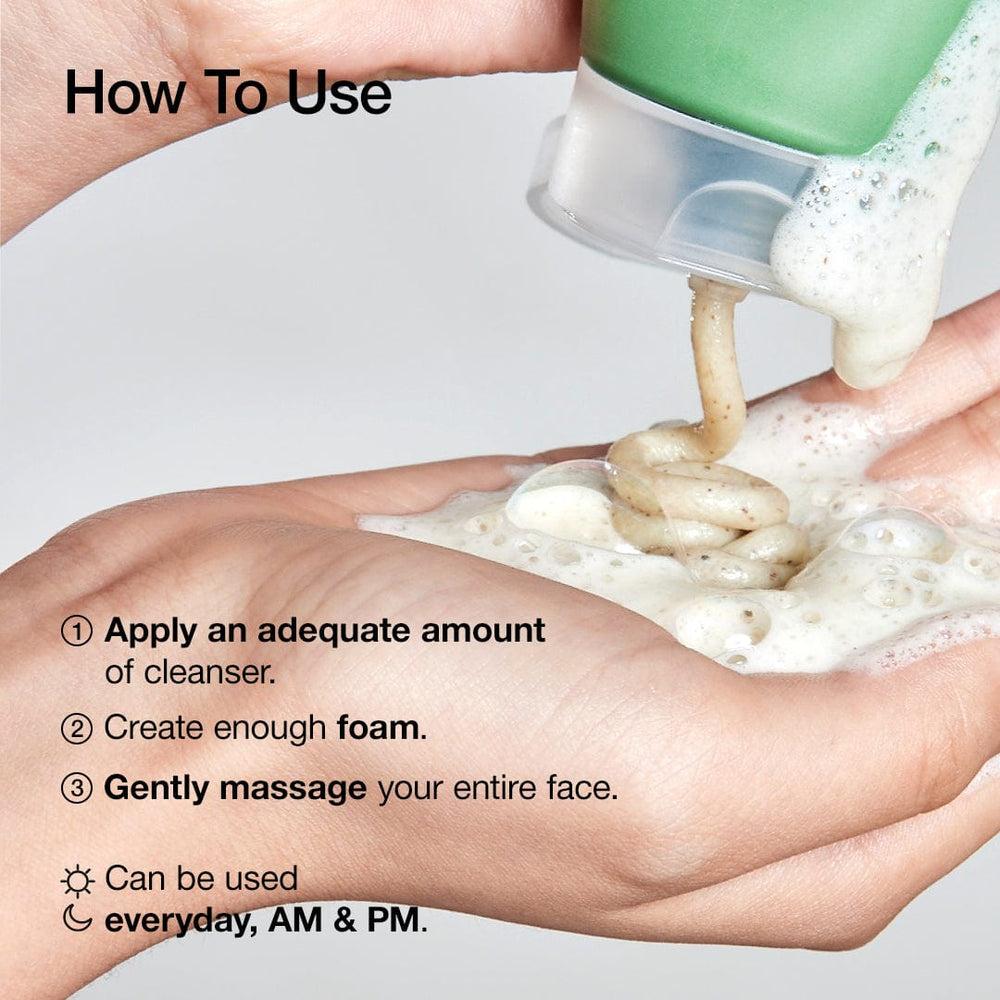 How To Use

① Apply an adequate amount of cleanser.

② Create enough foam.

③ Gently massage your entire face.

Can be used everyday, AM & PM.