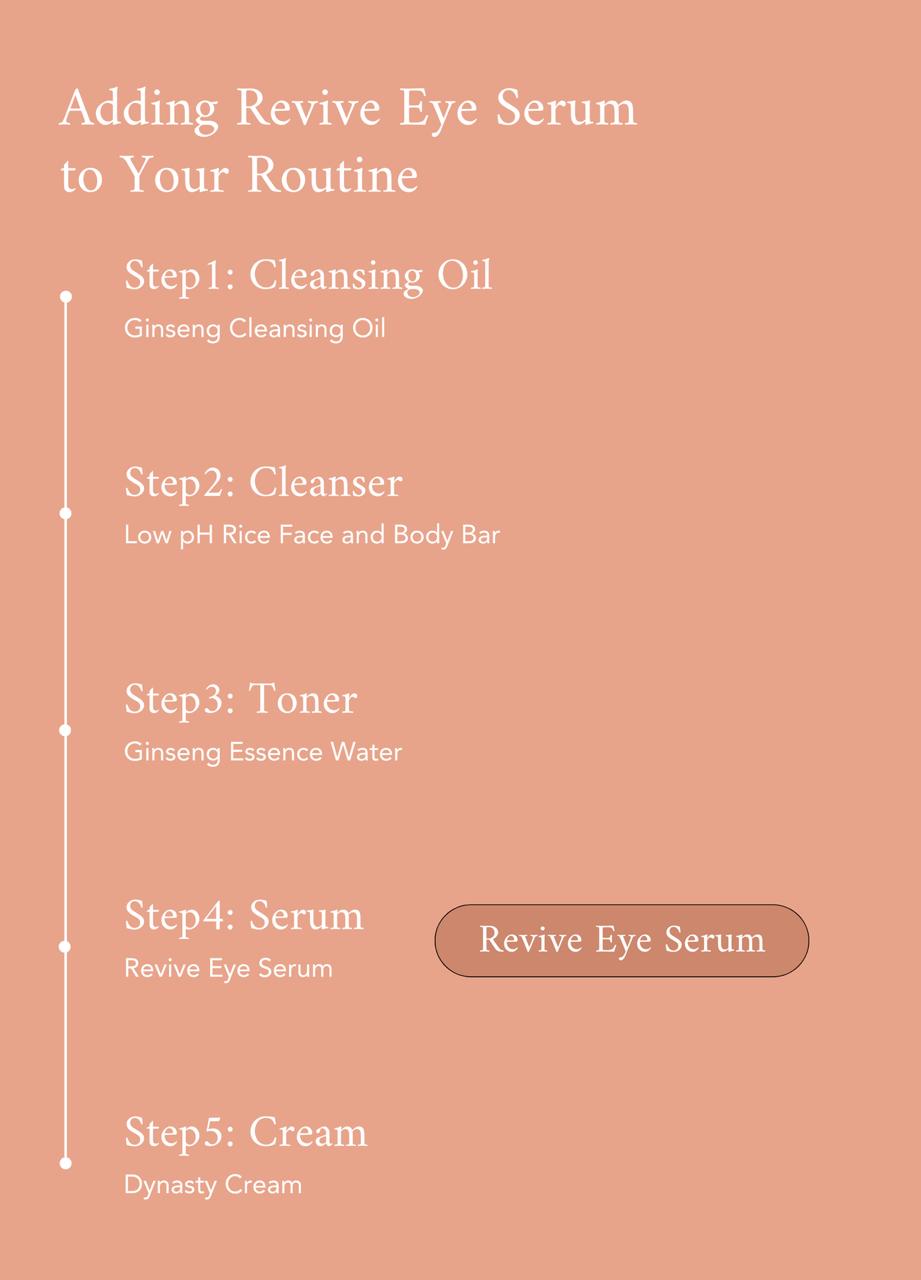 Adding Revive Eye Serum to Your Routine

Step1: Cleansing Oil
Ginseng Cleansing Oil

Step2: Cleanser
Low pH Rice Face and Body Bar

Step3: Toner
Ginseng Essence Water

Step4: Serum
Revive Eye Serum

Revive Eye Serum

Step5: Cream
Dynasty Cream